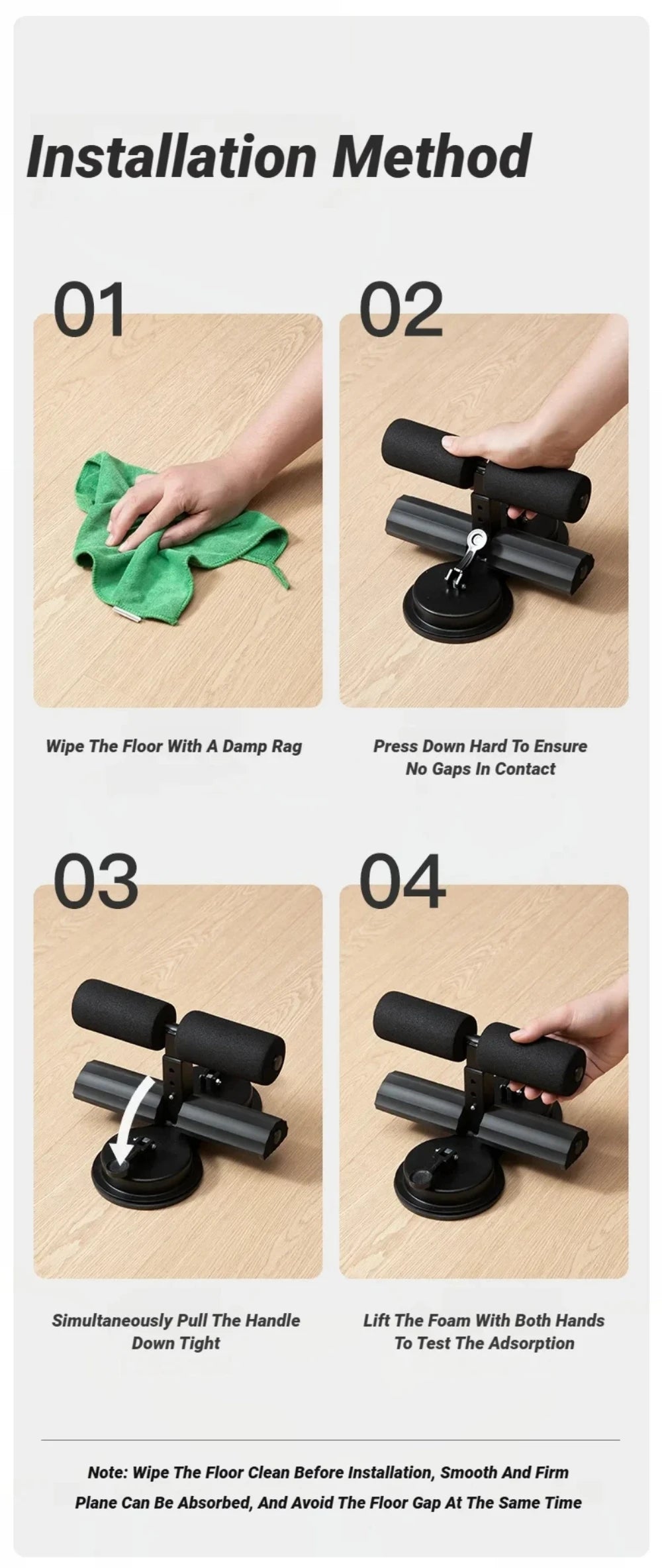 Installation Method

01

Wipe The Floor With A Damp Rag

02

Press Down Hard To Ensure No Gaps In Contact

03

Simultaneously Pull The Handle Down Tight

04

Lift The Foam With Both Hands To Test The Adsorption

Note: Wipe The Floor Clean Before Installation, Smooth And Firm Plane Can Be Absorbed, And Avoid The Floor Gap At The Same Time