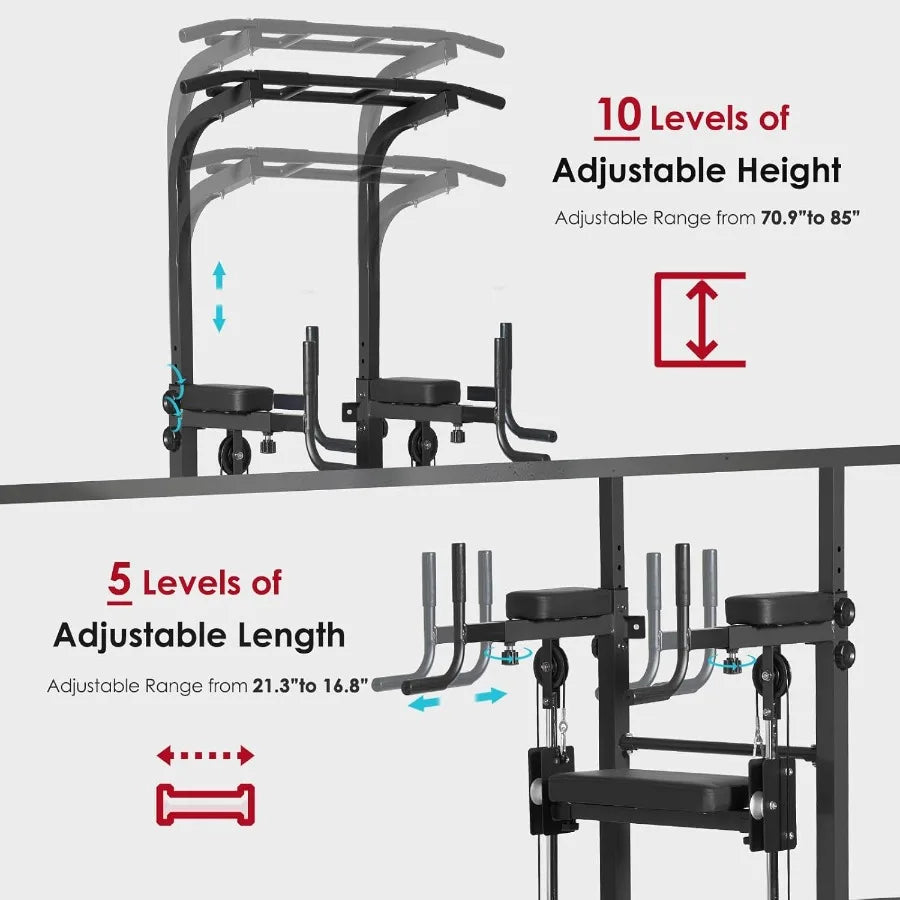 10 Levels of
Adjustable Height

Adjustable Range from 70.9"to 85"

5 Levels of
Adjustable Length

Adjustable Range from 21.3"to 16.8"