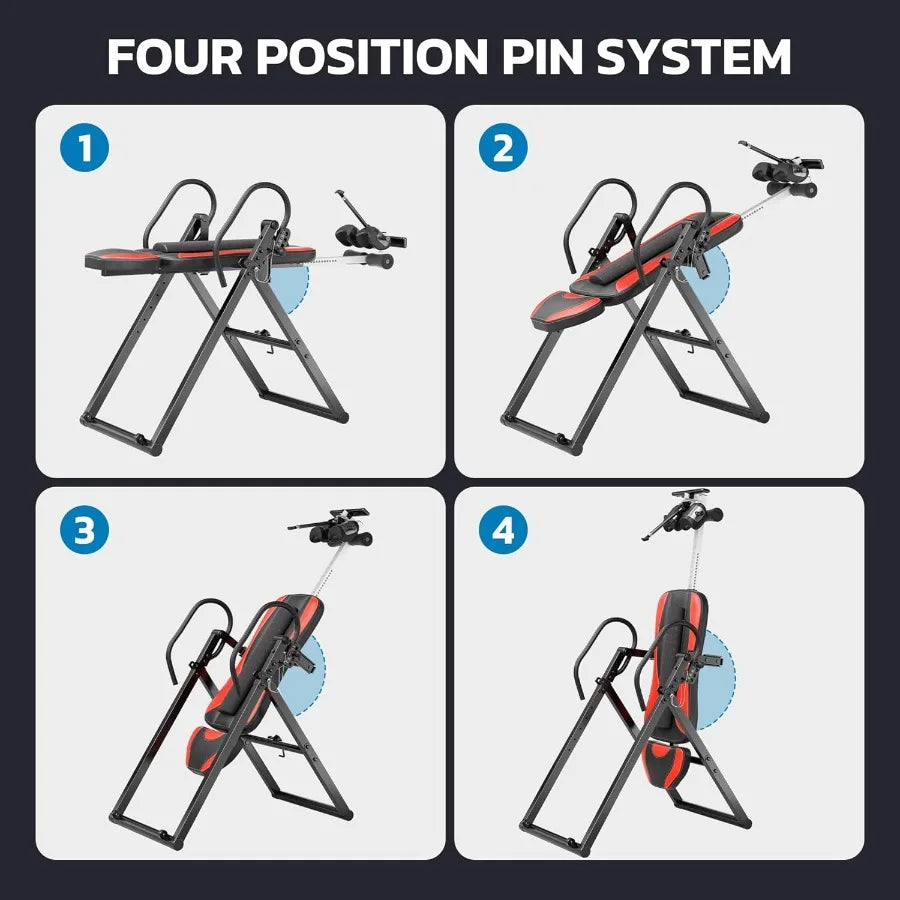 FOUR POSITION PIN SYSTEM

1

2

3

4